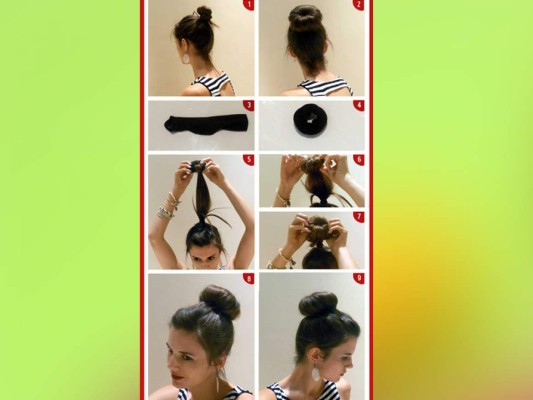 1
2
3
4
5
6
7
8
9