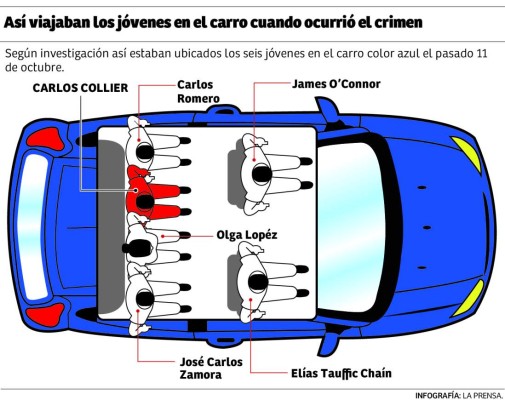 Así viajaban los jóvenes en el carro cuando ocurrió el crimen

Según investigación así estaban ubicados los seis jóvenes en el carro color azul el pasado 11 de octubre.

CARLOS COLLIER

Carlos Romero

James O'Connor

Olga Lopéz

José Carlos Zamora

Elías Tauffic Chaín

INFOGRAFÍA: LA PRENSA.