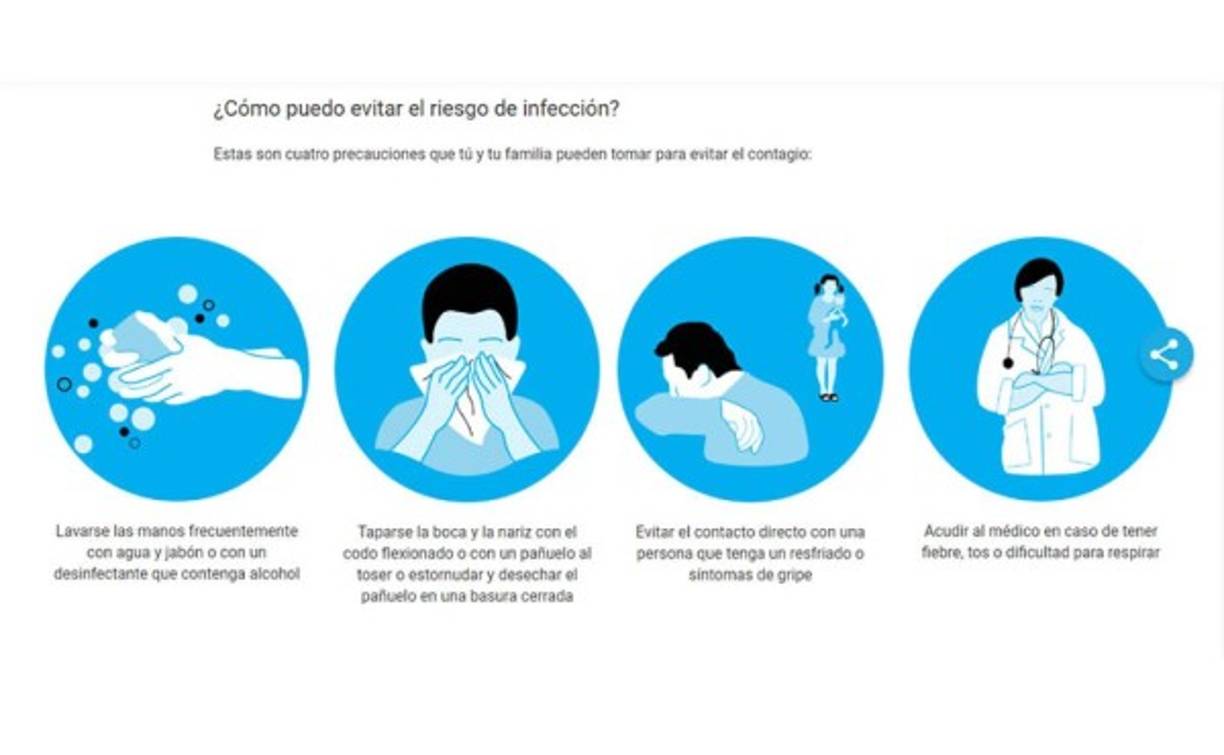 ¿Cómo puedo evitar el riesgo de infección?

Estas son cuatro precauciones que tú y tu familia pueden tomar para evitar el contagio:

Lavarse las manos frecuentemente con agua y jabón o con un desinfectante que contenga alcohol

Taparse la boca y la nariz con el codo flexionado o con un pañuelo al toser o estornudar y desechar el pañuelo en una basura cerrada

Evitar el contacto directo con una persona que tenga un resfriado o síntomas de gripe

Acudir al médico en caso de tener fiebre, tos o dificultad para respirar