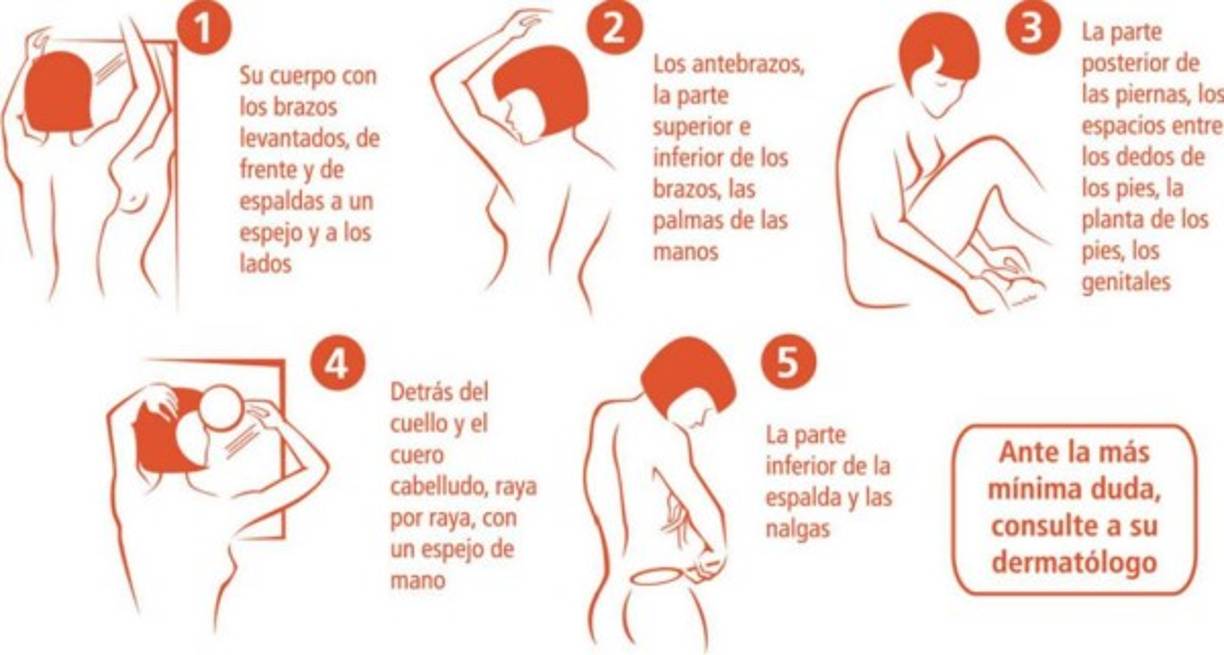 1

Su cuerpo con los brazos levantados, de frente y de espaldas a un espejo y a los lados

2

Los antebrazos, la parte superior e inferior de los brazos, las palmas de las manos

3

La parte posterior de las piernas, los espacios entre los dedos de los pies, la planta de los pies, los genitales

4

Detrás del cuello y el cuero cabelludo, raya por raya, con un espejo de mano

5

La parte inferior de la espalda y las nalgas

Ante la más mínima duda, consulte a su dermatólogo