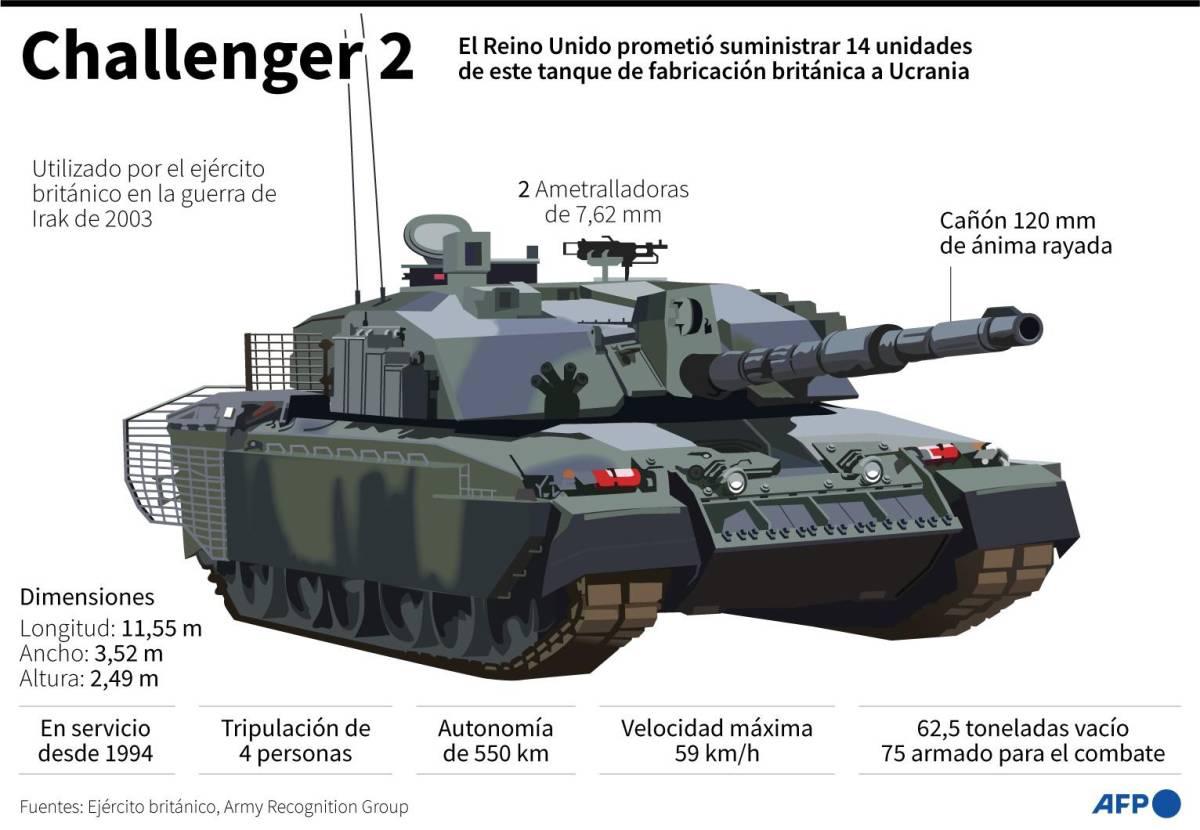 Challenger 2

El Reino Unido prometió suministrar 14 unidades de este tanque de fabricación británica a Ucrania

Utilizado por el ejército británico en la guerra de Irak de 2003

2 Ametralladoras de 7,62 mm

Cañón 120 mm de ánima rayada

Dimensiones
Longitud: 11,55 m
Ancho: 3,52 m
Altura: 2,49 m

En servicio desde 1994

Tripulación de 4 personas

Autonomía de 550 km

Velocidad máxima 59 km/h

62,5 toneladas vacío
75 armado para el combate

Fuentes: Ejército británico, Army Recognition Group

AFP