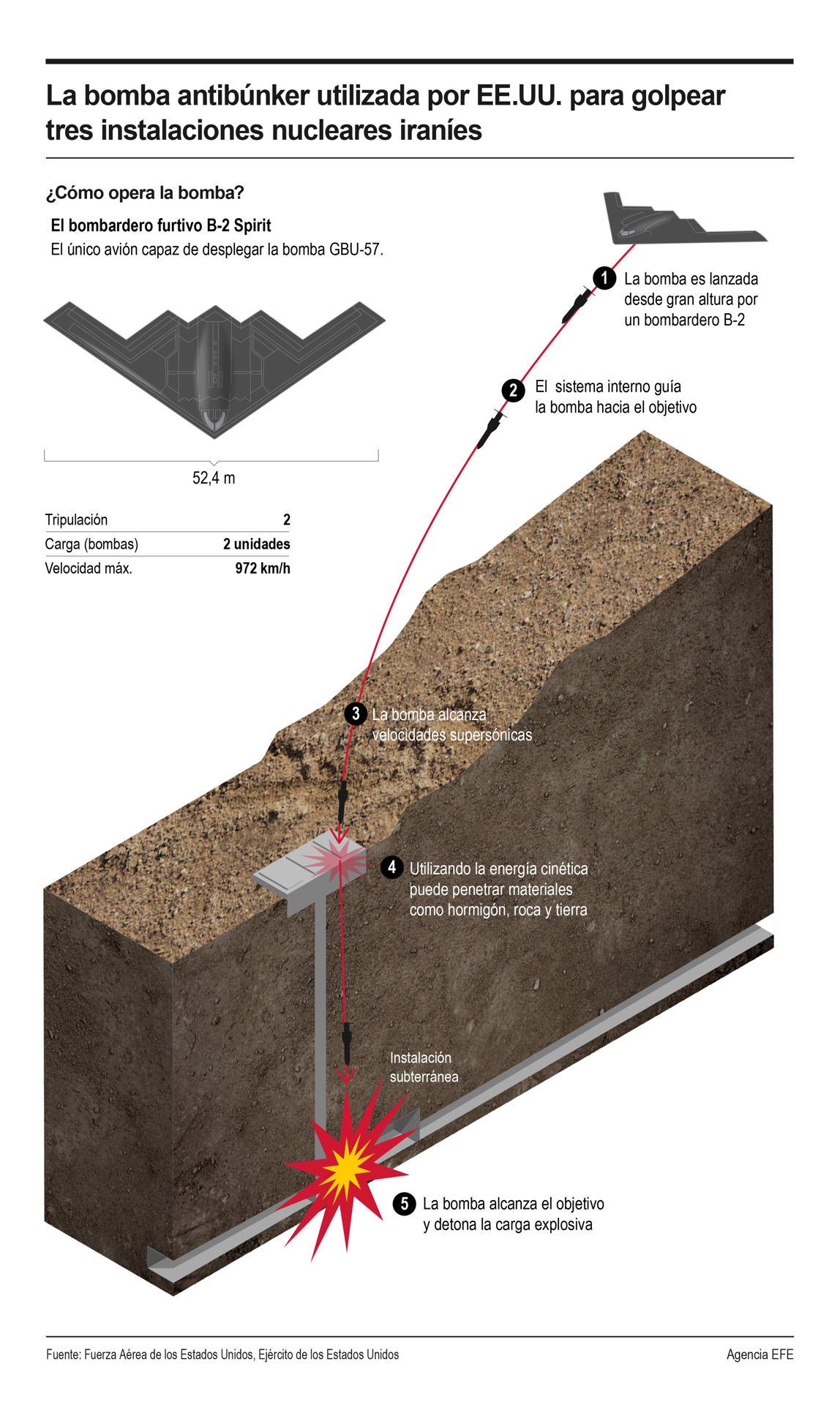 La bomba antibúnker utilizada por EE.UU. para golpear tres instalaciones nucleares iraníes

¿Cómo opera la bomba?

El bombardero furtivo B-2 Spirit
El único avión capaz de desplegar la bomba GBU-57.

52,4 m

| Tripulación | 2 |
|---|---|
| Carga (bombas) | 2 unidades |
| Velocidad máx. | 972 km/h |

1 La bomba es lanzada desde gran altura por un bombardero B-2

2 El sistema interno guía la bomba hacia el objetivo

3 La bomba alcanza velocidades supersónicas

4 Utilizando la energía cinética puede penetrar materiales como hormigón, roca y tierra

Instalación subterránea

5 La bomba alcanza el objetivo y detona la carga explosiva

Fuente: Fuerza Aérea de los Estados Unidos, Ejército de los Estados Unidos

Agencia EFE